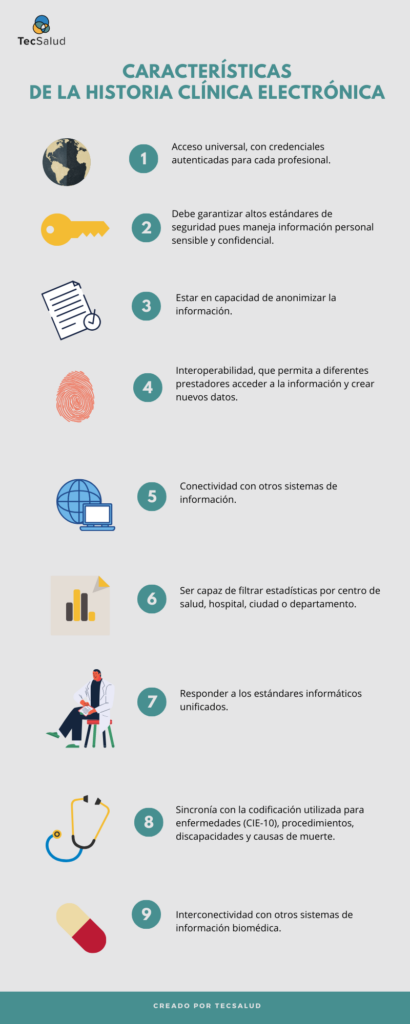 TecSalud

CARACTERÍSTICAS DE LA HISTORIA CLÍNICA ELECTRÓNICA

1 Acceso universal, con credenciales autenticadas para cada profesional.

2 Debe garantizar altos estándares de seguridad pues maneja información personal sensible y confidencial.

3 Estar en capacidad de anonimizar la información.

4 Interoperabilidad, que permita a diferentes prestadores acceder a la información y crear nuevos datos.

5 Conectividad con otros sistemas de información.

6 Ser capaz de filtrar estadísticas por centro de salud, hospital, ciudad o departamento.

7 Responder a los estándares informáticos unificados.

8 Sincronía con la codificación utilizada para enfermedades (CIE-10), procedimientos, discapacidades y causas de muerte.

9 Interconectividad con otros sistemas de información biomédica.

CREADO POR TECSALUD